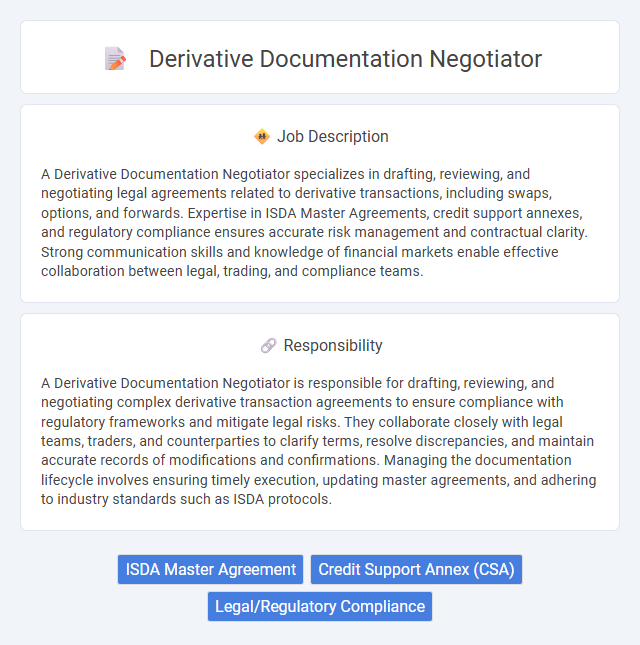 Derivative Documentation Negotiator

Job Description

A Derivative Documentation Negotiator specializes in drafting, reviewing, and negotiating legal agreements related to derivative transactions, including swaps, options, and forwards. Expertise in ISDA Master Agreements, credit support annexes, and regulatory compliance ensures accurate risk management and contractual clarity. Strong communication skills and knowledge of financial markets enable effective collaboration between legal, trading, and compliance teams.

Responsibility

A Derivative Documentation Negotiator is responsible for drafting, reviewing, and negotiating complex derivative transaction agreements to ensure compliance with regulatory frameworks and mitigate legal risks. They collaborate closely with legal teams, traders, and counterparties to clarify terms, resolve discrepancies, and maintain accurate records of modifications and confirmations. Managing the documentation lifecycle involves ensuring timely execution, updating master agreements, and adhering to industry standards such as ISDA protocols.

ISDA Master Agreement
Credit Support Annex (CSA)
Legal/Regulatory Compliance