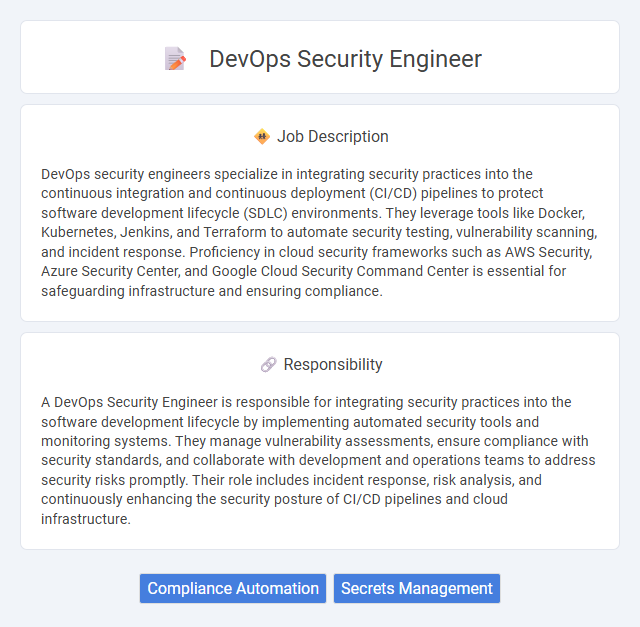 DevOps Security Engineer

Job Description

DevOps security engineers specialize in integrating security practices into the continuous integration and continuous deployment (CI/CD) pipelines to protect software development lifecycle (SDLC) environments. They leverage tools like Docker, Kubernetes, Jenkins, and Terraform to automate security testing, vulnerability scanning, and incident response. Proficiency in cloud security frameworks such as AWS Security, Azure Security Center, and Google Cloud Security Command Center is essential for safeguarding infrastructure and ensuring compliance.

Responsibility

A DevOps Security Engineer is responsible for integrating security practices into the software development lifecycle by implementing automated security tools and monitoring systems. They manage vulnerability assessments, ensure compliance with security standards, and collaborate with development and operations teams to address security risks promptly. Their role includes incident response, risk analysis, and continuously enhancing the security posture of CI/CD pipelines and cloud infrastructure.

Compliance Automation

Secrets Management