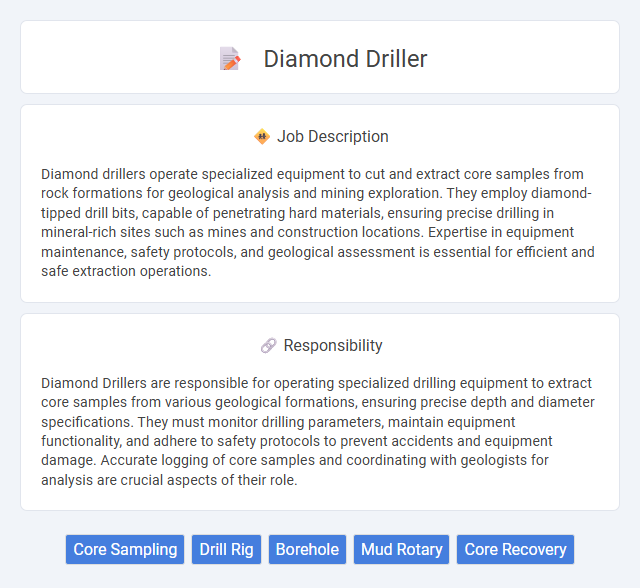 Diamond Driller

Job Description

Diamond drillers operate specialized equipment to cut and extract core samples from rock formations for geological analysis and mining exploration. They employ diamond-tipped drill bits, capable of penetrating hard materials, ensuring precise drilling in mineral-rich sites such as mines and construction locations. Expertise in equipment maintenance, safety protocols, and geological assessment is essential for efficient and safe extraction operations.

Responsibility

Diamond Drillers are responsible for operating specialized drilling equipment to extract core samples from various geological formations, ensuring precise depth and diameter specifications. They must monitor drilling parameters, maintain equipment functionality, and adhere to safety protocols to prevent accidents and equipment damage. Accurate logging of core samples and coordinating with geologists for analysis are crucial aspects of their role.

Core Sampling
Drill Rig
Borehole
Mud Rotary
Core Recovery