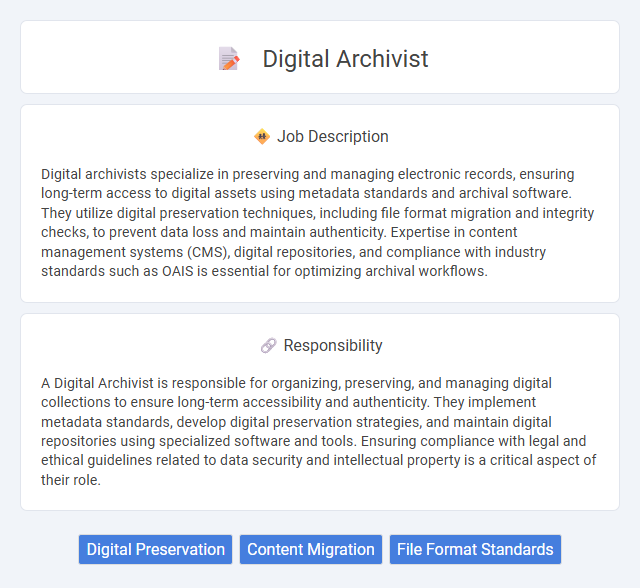 Digital Archivist

Job Description

Digital archivists specialize in preserving and managing electronic records, ensuring long-term access to digital assets using metadata standards and archival software. They utilize digital preservation techniques, including file format migration and integrity checks, to prevent data loss and maintain authenticity. Expertise in content management systems (CMS), digital repositories, and compliance with industry standards such as OAIS is essential for optimizing archival workflows.

Responsibility

A Digital Archivist is responsible for organizing, preserving, and managing digital collections to ensure long-term accessibility and authenticity. They implement metadata standards, develop digital preservation strategies, and maintain digital repositories using specialized software and tools. Ensuring compliance with legal and ethical guidelines related to data security and intellectual property is a critical aspect of their role.

Digital Preservation

Content Migration

File Format Standards