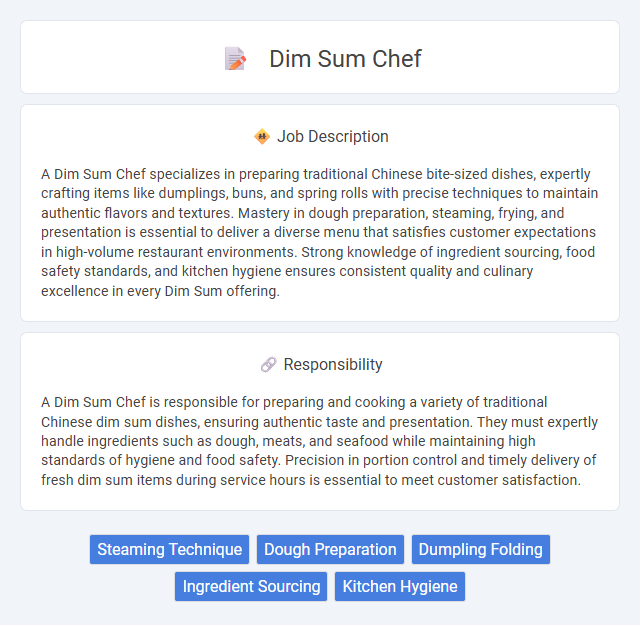 Dim Sum Chef

Job Description

A Dim Sum Chef specializes in preparing traditional Chinese bite-sized dishes, expertly crafting items like dumplings, buns, and spring rolls with precise techniques to maintain authentic flavors and textures. Mastery in dough preparation, steaming, frying, and presentation is essential to deliver a diverse menu that satisfies customer expectations in high-volume restaurant environments. Strong knowledge of ingredient sourcing, food safety standards, and kitchen hygiene ensures consistent quality and culinary excellence in every Dim Sum offering.

Responsibility

A Dim Sum Chef is responsible for preparing and cooking a variety of traditional Chinese dim sum dishes, ensuring authentic taste and presentation. They must expertly handle ingredients such as dough, meats, and seafood while maintaining high standards of hygiene and food safety. Precision in portion control and timely delivery of fresh dim sum items during service hours is essential to meet customer satisfaction.

Steaming Technique
Dough Preparation
Dumpling Folding
Ingredient Sourcing
Kitchen Hygiene