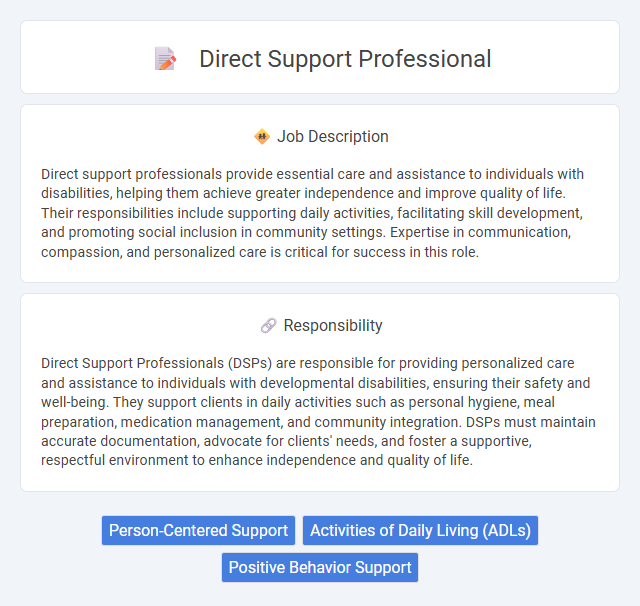 Direct Support Professional

Job Description

Direct support professionals provide essential care and assistance to individuals with disabilities, helping them achieve greater independence and improve quality of life. Their responsibilities include supporting daily activities, facilitating skill development, and promoting social inclusion in community settings. Expertise in communication, compassion, and personalized care is critical for success in this role.

Responsibility

Direct Support Professionals (DSPs) are responsible for providing personalized care and assistance to individuals with developmental disabilities, ensuring their safety and well-being. They support clients in daily activities such as personal hygiene, meal preparation, medication management, and community integration. DSPs must maintain accurate documentation, advocate for clients' needs, and foster a supportive, respectful environment to enhance independence and quality of life.

Person-Centered Support

Activities of Daily Living (ADLs)

Positive Behavior Support