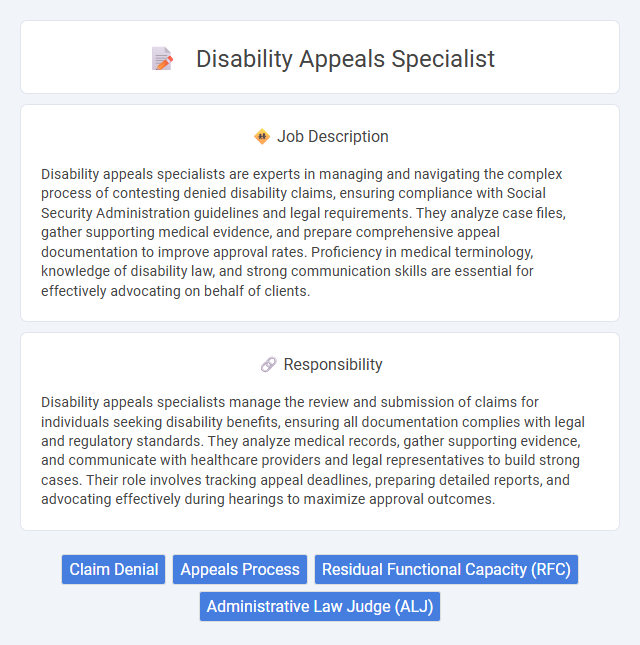 Disability Appeals Specialist

Job Description

Disability appeals specialists are experts in managing and navigating the complex process of contesting denied disability claims, ensuring compliance with Social Security Administration guidelines and legal requirements. They analyze case files, gather supporting medical evidence, and prepare comprehensive appeal documentation to improve approval rates. Proficiency in medical terminology, knowledge of disability law, and strong communication skills are essential for effectively advocating on behalf of clients.

Responsibility

Disability appeals specialists manage the review and submission of claims for individuals seeking disability benefits, ensuring all documentation complies with legal and regulatory standards. They analyze medical records, gather supporting evidence, and communicate with healthcare providers and legal representatives to build strong cases. Their role involves tracking appeal deadlines, preparing detailed reports, and advocating effectively during hearings to maximize approval outcomes.

Claim Denial
Appeals Process
Residual Functional Capacity (RFC)
Administrative Law Judge (ALJ)