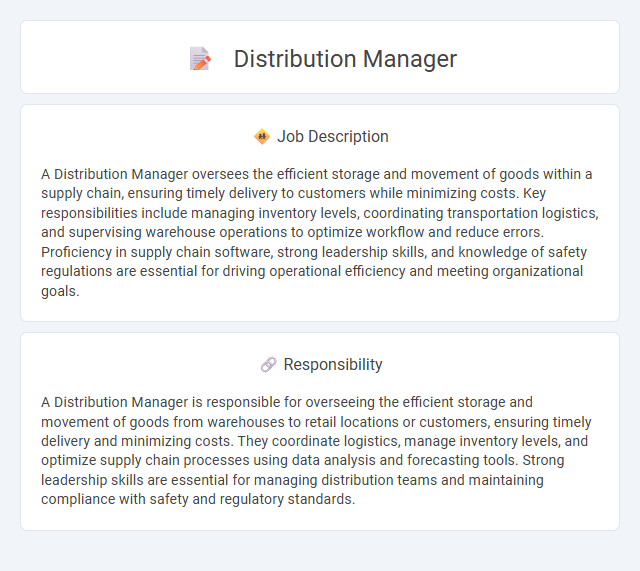 Distribution Manager

Job Description

A Distribution Manager oversees the efficient storage and movement of goods within a supply chain, ensuring timely delivery to customers while minimizing costs. Key responsibilities include managing inventory levels, coordinating transportation logistics, and supervising warehouse operations to optimize workflow and reduce errors. Proficiency in supply chain software, strong leadership skills, and knowledge of safety regulations are essential for driving operational efficiency and meeting organizational goals.

Responsibility

A Distribution Manager is responsible for overseeing the efficient storage and movement of goods from warehouses to retail locations or customers, ensuring timely delivery and minimizing costs. They coordinate logistics, manage inventory levels, and optimize supply chain processes using data analysis and forecasting tools. Strong leadership skills are essential for managing distribution teams and maintaining compliance with safety and regulatory standards.