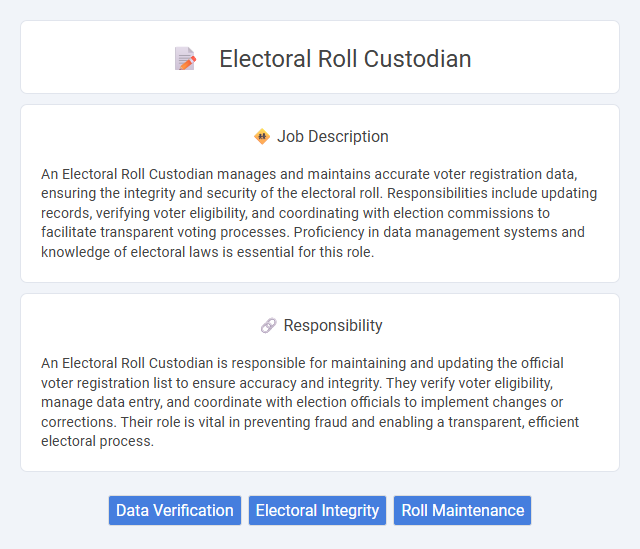 Electoral Roll Custodian

Job Description

An Electoral Roll Custodian manages and maintains accurate voter registration data, ensuring the integrity and security of the electoral roll. Responsibilities include updating records, verifying voter eligibility, and coordinating with election commissions to facilitate transparent voting processes. Proficiency in data management systems and knowledge of electoral laws is essential for this role.

Responsibility

An Electoral Roll Custodian is responsible for maintaining and updating the official voter registration list to ensure accuracy and integrity. They verify voter eligibility, manage data entry, and coordinate with election officials to implement changes or corrections. Their role is vital in preventing fraud and enabling a transparent, efficient electoral process.

Data Verification
Electoral Integrity
Roll Maintenance