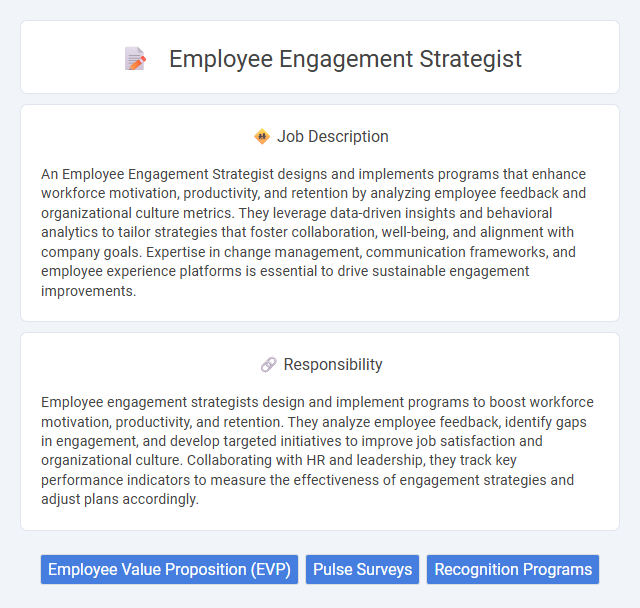 Employee Engagement Strategist

Job Description

An Employee Engagement Strategist designs and implements programs that enhance workforce motivation, productivity, and retention by analyzing employee feedback and organizational culture metrics. They leverage data-driven insights and behavioral analytics to tailor strategies that foster collaboration, well-being, and alignment with company goals. Expertise in change management, communication frameworks, and employee experience platforms is essential to drive sustainable engagement improvements.

Responsibility

Employee engagement strategists design and implement programs to boost workforce motivation, productivity, and retention. They analyze employee feedback, identify gaps in engagement, and develop targeted initiatives to improve job satisfaction and organizational culture. Collaborating with HR and leadership, they track key performance indicators to measure the effectiveness of engagement strategies and adjust plans accordingly.

Employee Value Proposition (EVP)
Pulse Surveys
Recognition Programs