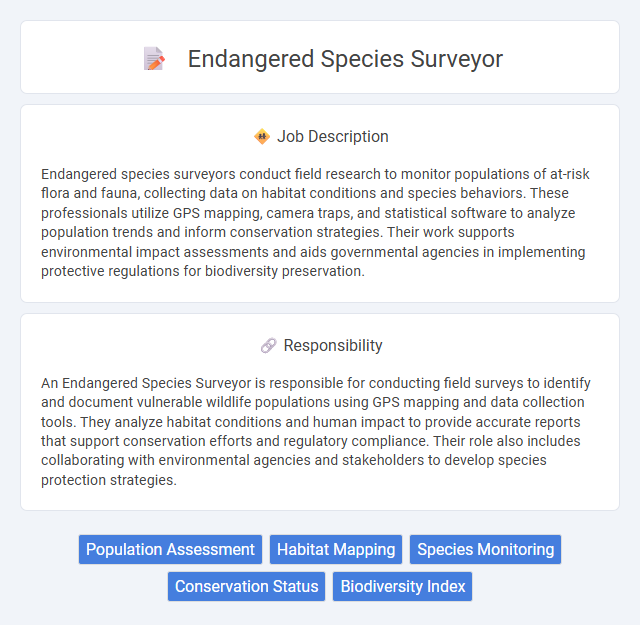 Endangered Species Surveyor

Job Description

Endangered species surveyors conduct field research to monitor populations of at-risk flora and fauna, collecting data on habitat conditions and species behaviors. These professionals utilize GPS mapping, camera traps, and statistical software to analyze population trends and inform conservation strategies. Their work supports environmental impact assessments and aids governmental agencies in implementing protective regulations for biodiversity preservation.

Responsibility

An Endangered Species Surveyor is responsible for conducting field surveys to identify and document vulnerable wildlife populations using GPS mapping and data collection tools. They analyze habitat conditions and human impact to provide accurate reports that support conservation efforts and regulatory compliance. Their role also includes collaborating with environmental agencies and stakeholders to develop species protection strategies.

Population Assessment
Habitat Mapping
Species Monitoring
Conservation Status
Biodiversity Index