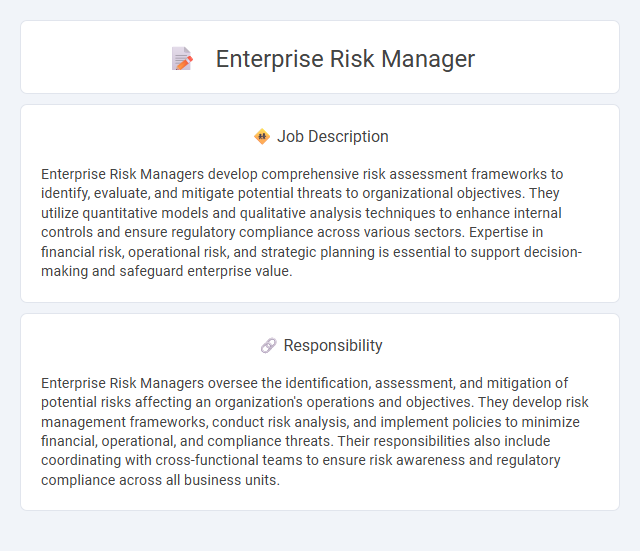 Enterprise Risk Manager

Job Description

Enterprise Risk Managers develop comprehensive risk assessment frameworks to identify, evaluate, and mitigate potential threats to organizational objectives. They utilize quantitative models and qualitative analysis techniques to enhance internal controls and ensure regulatory compliance across various sectors. Expertise in financial risk, operational risk, and strategic planning is essential to support decision-making and safeguard enterprise value.

Responsibility

Enterprise Risk Managers oversee the identification, assessment, and mitigation of potential risks affecting an organization's operations and objectives. They develop risk management frameworks, conduct risk analysis, and implement policies to minimize financial, operational, and compliance threats. Their responsibilities also include coordinating with cross-functional teams to ensure risk awareness and regulatory compliance across all business units.