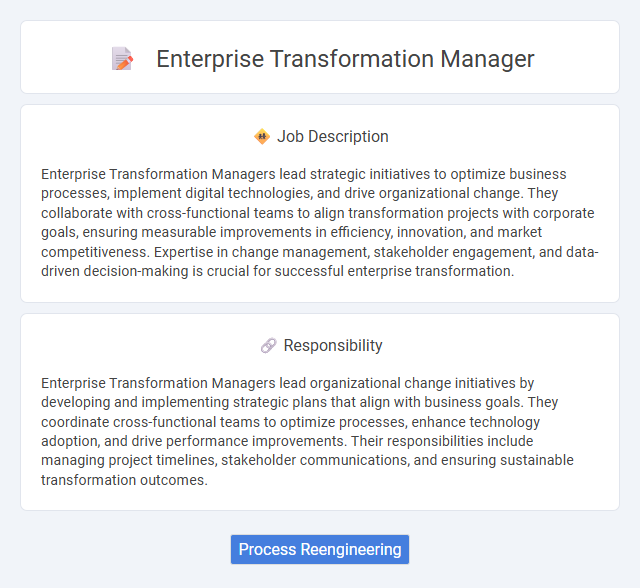 Enterprise Transformation Manager

Job Description

Enterprise Transformation Managers lead strategic initiatives to optimize business processes, implement digital technologies, and drive organizational change. They collaborate with cross-functional teams to align transformation projects with corporate goals, ensuring measurable improvements in efficiency, innovation, and market competitiveness. Expertise in change management, stakeholder engagement, and data-driven decision-making is crucial for successful enterprise transformation.

Responsibility

Enterprise Transformation Managers lead organizational change initiatives by developing and implementing strategic plans that align with business goals. They coordinate cross-functional teams to optimize processes, enhance technology adoption, and drive performance improvements. Their responsibilities include managing project timelines, stakeholder communications, and ensuring sustainable transformation outcomes.

Process Reengineering