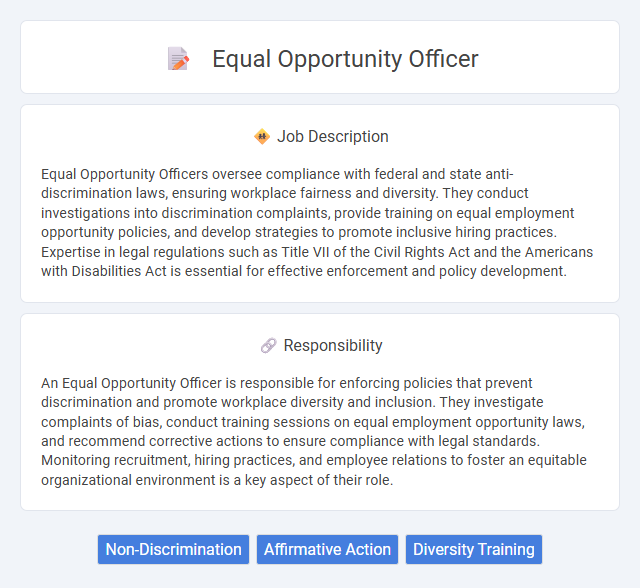 Equal Opportunity Officer

Job Description

Equal Opportunity Officers oversee compliance with federal and state anti-discrimination laws, ensuring workplace fairness and diversity. They conduct investigations into discrimination complaints, provide training on equal employment opportunity policies, and develop strategies to promote inclusive hiring practices. Expertise in legal regulations such as Title VII of the Civil Rights Act and the Americans with Disabilities Act is essential for effective enforcement and policy development.

Responsibility

An Equal Opportunity Officer is responsible for enforcing policies that prevent discrimination and promote workplace diversity and inclusion. They investigate complaints of bias, conduct training sessions on equal employment opportunity laws, and recommend corrective actions to ensure compliance with legal standards. Monitoring recruitment, hiring practices, and employee relations to foster an equitable organizational environment is a key aspect of their role.

Non-Discrimination Affirmative Action Diversity Training