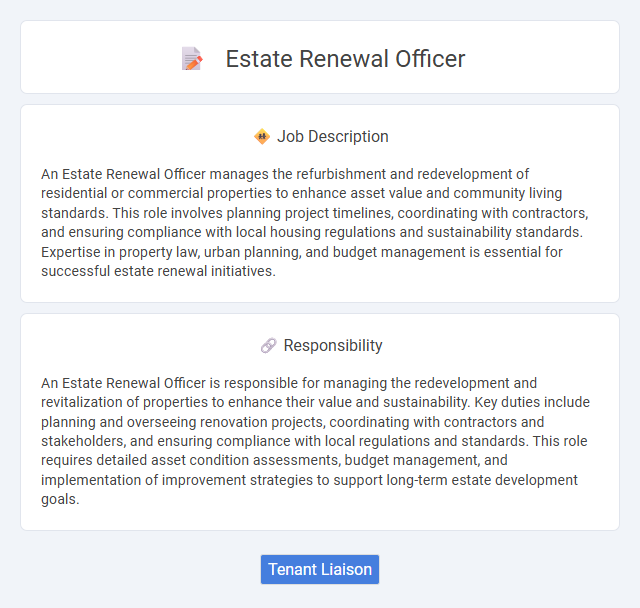 Estate Renewal Officer

Job Description

An Estate Renewal Officer manages the refurbishment and redevelopment of residential or commercial properties to enhance asset value and community living standards. This role involves planning project timelines, coordinating with contractors, and ensuring compliance with local housing regulations and sustainability standards. Expertise in property law, urban planning, and budget management is essential for successful estate renewal initiatives.

Responsibility

An Estate Renewal Officer is responsible for managing the redevelopment and revitalization of properties to enhance their value and sustainability. Key duties include planning and overseeing renovation projects, coordinating with contractors and stakeholders, and ensuring compliance with local regulations and standards. This role requires detailed asset condition assessments, budget management, and implementation of improvement strategies to support long-term estate development goals.

Tenant Liaison