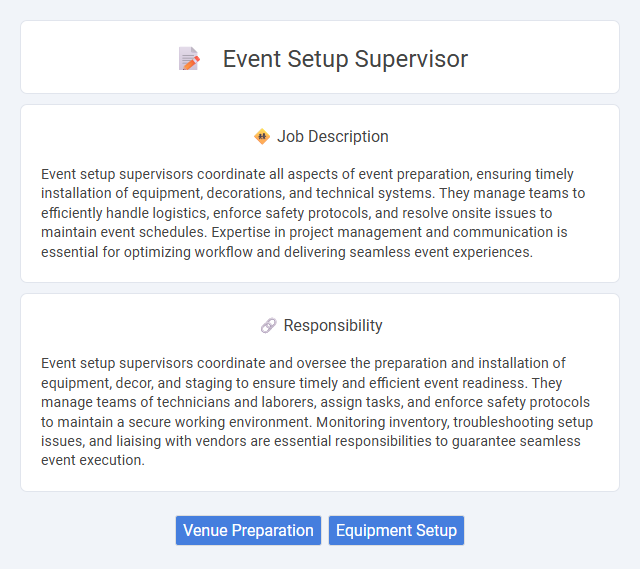 Event Setup Supervisor

Job Description

Event setup supervisors coordinate all aspects of event preparation, ensuring timely installation of equipment, decorations, and technical systems. They manage teams to efficiently handle logistics, enforce safety protocols, and resolve onsite issues to maintain event schedules. Expertise in project management and communication is essential for optimizing workflow and delivering seamless event experiences.

Responsibility

Event setup supervisors coordinate and oversee the preparation and installation of equipment, decor, and staging to ensure timely and efficient event readiness. They manage teams of technicians and laborers, assign tasks, and enforce safety protocols to maintain a secure working environment. Monitoring inventory, troubleshooting setup issues, and liaising with vendors are essential responsibilities to guarantee seamless event execution.

Venue Preparation

Equipment Setup