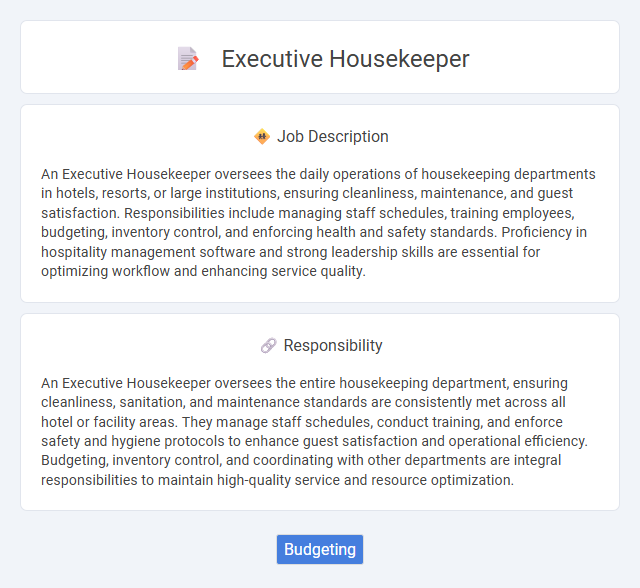 Executive Housekeeper

Job Description

An Executive Housekeeper oversees the daily operations of housekeeping departments in hotels, resorts, or large institutions, ensuring cleanliness, maintenance, and guest satisfaction. Responsibilities include managing staff schedules, training employees, budgeting, inventory control, and enforcing health and safety standards. Proficiency in hospitality management software and strong leadership skills are essential for optimizing workflow and enhancing service quality.

Responsibility

An Executive Housekeeper oversees the entire housekeeping department, ensuring cleanliness, sanitation, and maintenance standards are consistently met across all hotel or facility areas. They manage staff schedules, conduct training, and enforce safety and hygiene protocols to enhance guest satisfaction and operational efficiency. Budgeting, inventory control, and coordinating with other departments are integral responsibilities to maintain high-quality service and resource optimization.

Budgeting