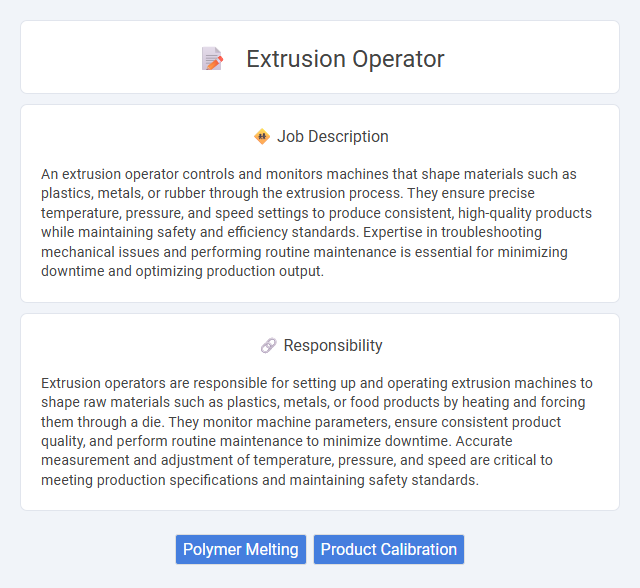 Extrusion Operator

Job Description

An extrusion operator controls and monitors machines that shape materials such as plastics, metals, or rubber through the extrusion process. They ensure precise temperature, pressure, and speed settings to produce consistent, high-quality products while maintaining safety and efficiency standards. Expertise in troubleshooting mechanical issues and performing routine maintenance is essential for minimizing downtime and optimizing production output.

Responsibility

Extrusion operators are responsible for setting up and operating extrusion machines to shape raw materials such as plastics, metals, or food products by heating and forcing them through a die. They monitor machine parameters, ensure consistent product quality, and perform routine maintenance to minimize downtime. Accurate measurement and adjustment of temperature, pressure, and speed are critical to meeting production specifications and maintaining safety standards.

Polymer Melting Product Calibration