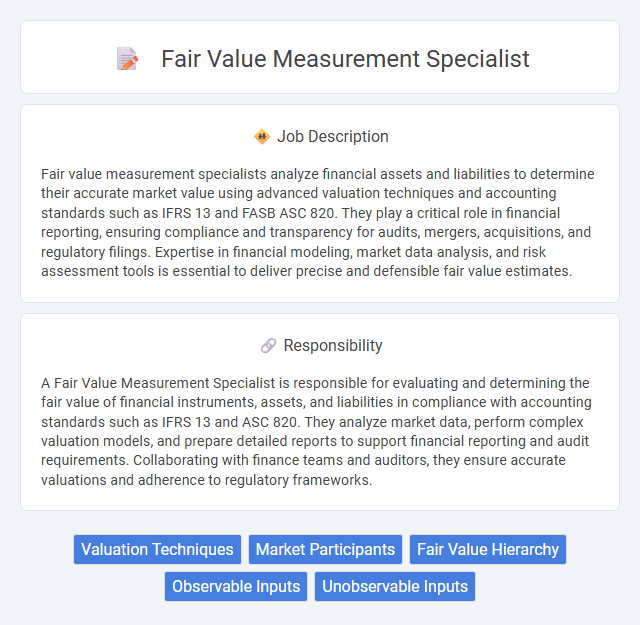 Fair Value Measurement Specialist

Job Description

Fair value measurement specialists analyze financial assets and liabilities to determine their accurate market value using advanced valuation techniques and accounting standards such as IFRS 13 and FASB ASC 820. They play a critical role in financial reporting, ensuring compliance and transparency for audits, mergers, acquisitions, and regulatory filings. Expertise in financial modeling, market data analysis, and risk assessment tools is essential to deliver precise and defensible fair value estimates.

Responsibility

A Fair Value Measurement Specialist is responsible for evaluating and determining the fair value of financial instruments, assets, and liabilities in compliance with accounting standards such as IFRS 13 and ASC 820. They analyze market data, perform complex valuation models, and prepare detailed reports to support financial reporting and audit requirements. Collaborating with finance teams and auditors, they ensure accurate valuations and adherence to regulatory frameworks.

Valuation Techniques
Market Participants
Fair Value Hierarchy
Observable Inputs
Unobservable Inputs