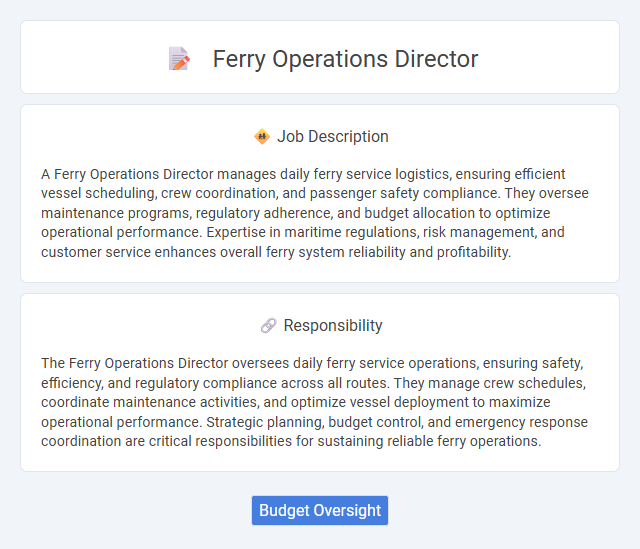 Ferry Operations Director

Job Description

A Ferry Operations Director manages daily ferry service logistics, ensuring efficient vessel scheduling, crew coordination, and passenger safety compliance. They oversee maintenance programs, regulatory adherence, and budget allocation to optimize operational performance. Expertise in maritime regulations, risk management, and customer service enhances overall ferry system reliability and profitability.

Responsibility

The Ferry Operations Director oversees daily ferry service operations, ensuring safety, efficiency, and regulatory compliance across all routes. They manage crew schedules, coordinate maintenance activities, and optimize vessel deployment to maximize operational performance. Strategic planning, budget control, and emergency response coordination are critical responsibilities for sustaining reliable ferry operations.

Budget Oversight