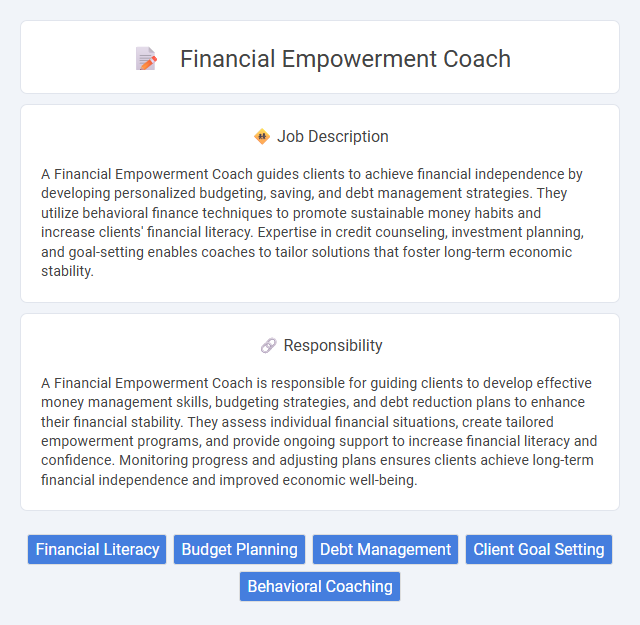 Financial Empowerment Coach

Job Description

A Financial Empowerment Coach guides clients to achieve financial independence by developing personalized budgeting, saving, and debt management strategies. They utilize behavioral finance techniques to promote sustainable money habits and increase clients' financial literacy. Expertise in credit counseling, investment planning, and goal-setting enables coaches to tailor solutions that foster long-term economic stability.

Responsibility

A Financial Empowerment Coach is responsible for guiding clients to develop effective money management skills, budgeting strategies, and debt reduction plans to enhance their financial stability. They assess individual financial situations, create tailored empowerment programs, and provide ongoing support to increase financial literacy and confidence. Monitoring progress and adjusting plans ensures clients achieve long-term financial independence and improved economic well-being.

Financial Literacy
Budget Planning
Debt Management
Client Goal Setting
Behavioral Coaching