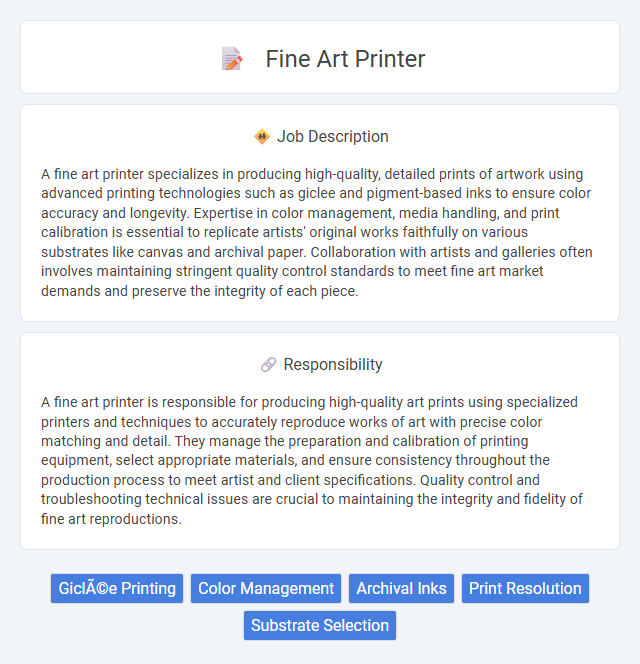 Fine Art Printer

Job Description

A fine art printer specializes in producing high-quality, detailed prints of artwork using advanced printing technologies such as giclee and pigment-based inks to ensure color accuracy and longevity. Expertise in color management, media handling, and print calibration is essential to replicate artists' original works faithfully on various substrates like canvas and archival paper. Collaboration with artists and galleries often involves maintaining stringent quality control standards to meet fine art market demands and preserve the integrity of each piece.

Responsibility

A fine art printer is responsible for producing high-quality art prints using specialized printers and techniques to accurately reproduce works of art with precise color matching and detail. They manage the preparation and calibration of printing equipment, select appropriate materials, and ensure consistency throughout the production process to meet artist and client specifications. Quality control and troubleshooting technical issues are crucial to maintaining the integrity and fidelity of fine art reproductions.

GiclÃ©e Printing
Color Management
Archival Inks
Print Resolution
Substrate Selection