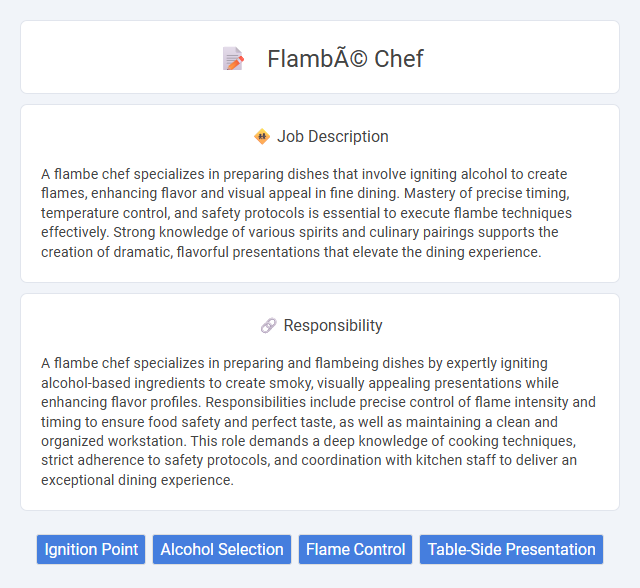 FlambÃ© Chef

Job Description

A flambe chef specializes in preparing dishes that involve igniting alcohol to create flames, enhancing flavor and visual appeal in fine dining. Mastery of precise timing, temperature control, and safety protocols is essential to execute flambe techniques effectively. Strong knowledge of various spirits and culinary pairings supports the creation of dramatic, flavorful presentations that elevate the dining experience.

Responsibility

A flambe chef specializes in preparing and flambeing dishes by expertly igniting alcohol-based ingredients to create smoky, visually appealing presentations while enhancing flavor profiles. Responsibilities include precise control of flame intensity and timing to ensure food safety and perfect taste, as well as maintaining a clean and organized workstation. This role demands a deep knowledge of cooking techniques, strict adherence to safety protocols, and coordination with kitchen staff to deliver an exceptional dining experience.

Ignition Point
Alcohol Selection
Flame Control
Table-Side Presentation