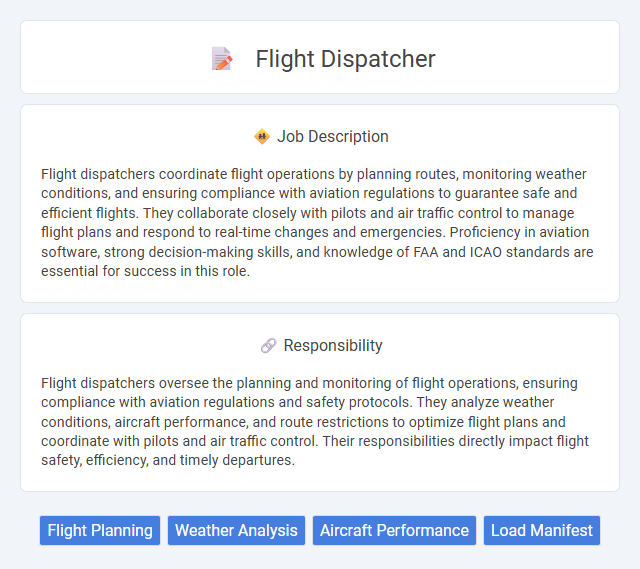 Flight Dispatcher

Job Description

Flight dispatchers coordinate flight operations by planning routes, monitoring weather conditions, and ensuring compliance with aviation regulations to guarantee safe and efficient flights. They collaborate closely with pilots and air traffic control to manage flight plans and respond to real-time changes and emergencies. Proficiency in aviation software, strong decision-making skills, and knowledge of FAA and ICAO standards are essential for success in this role.

Responsibility

Flight dispatchers oversee the planning and monitoring of flight operations, ensuring compliance with aviation regulations and safety protocols. They analyze weather conditions, aircraft performance, and route restrictions to optimize flight plans and coordinate with pilots and air traffic control. Their responsibilities directly impact flight safety, efficiency, and timely departures.

Flight Planning
Weather Analysis
Aircraft Performance
Load Manifest