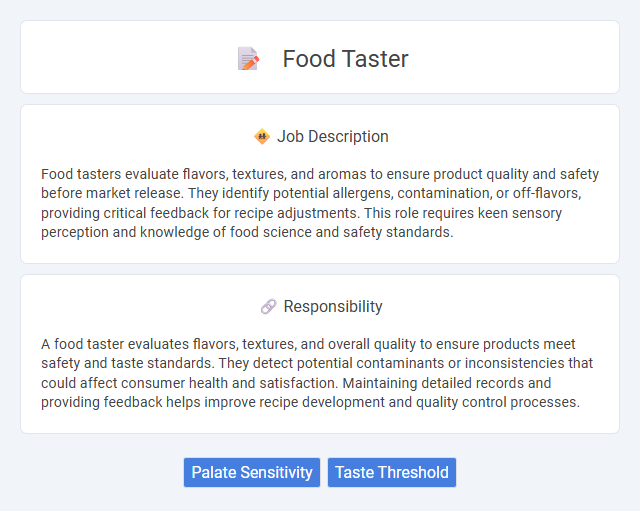 Food Taster

Job Description

Food tasters evaluate flavors, textures, and aromas to ensure product quality and safety before market release. They identify potential allergens, contamination, or off-flavors, providing critical feedback for recipe adjustments. This role requires keen sensory perception and knowledge of food science and safety standards.

Responsibility

A food taster evaluates flavors, textures, and overall quality to ensure products meet safety and taste standards. They detect potential contaminants or inconsistencies that could affect consumer health and satisfaction. Maintaining detailed records and providing feedback helps improve recipe development and quality control processes.

Palate Sensitivity
Taste Threshold