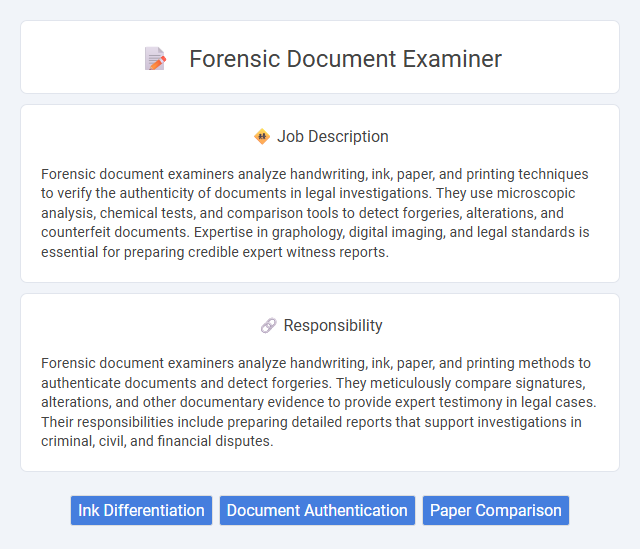 Forensic Document Examiner

Job Description

Forensic document examiners analyze handwriting, ink, paper, and printing techniques to verify the authenticity of documents in legal investigations. They use microscopic analysis, chemical tests, and comparison tools to detect forgeries, alterations, and counterfeit documents. Expertise in graphology, digital imaging, and legal standards is essential for preparing credible expert witness reports.

Responsibility

Forensic document examiners analyze handwriting, ink, paper, and printing methods to authenticate documents and detect forgeries. They meticulously compare signatures, alterations, and other documentary evidence to provide expert testimony in legal cases. Their responsibilities include preparing detailed reports that support investigations in criminal, civil, and financial disputes.

Ink Differentiation
Document Authentication
Paper Comparison