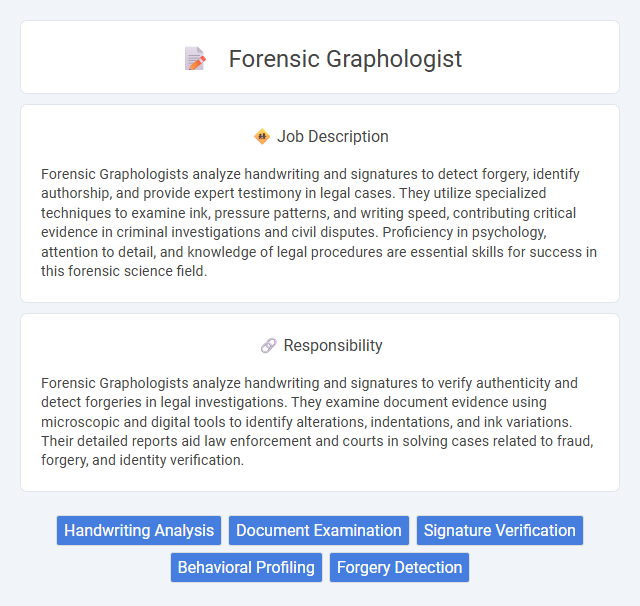 Forensic Graphologist

Job Description

Forensic Graphologists analyze handwriting and signatures to detect forgery, identify authorship, and provide expert testimony in legal cases. They utilize specialized techniques to examine ink, pressure patterns, and writing speed, contributing critical evidence in criminal investigations and civil disputes. Proficiency in psychology, attention to detail, and knowledge of legal procedures are essential skills for success in this forensic science field.

Responsibility

Forensic Graphologists analyze handwriting and signatures to verify authenticity and detect forgeries in legal investigations. They examine document evidence using microscopic and digital tools to identify alterations, indentations, and ink variations. Their detailed reports aid law enforcement and courts in solving cases related to fraud, forgery, and identity verification.

Handwriting Analysis
Document Examination
Signature Verification
Behavioral Profiling
Forgery Detection