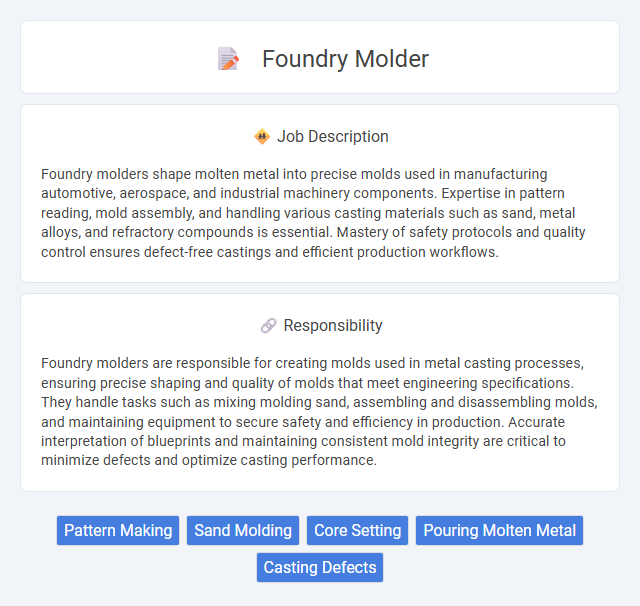 Foundry Molder

Job Description

Foundry molders shape molten metal into precise molds used in manufacturing automotive, aerospace, and industrial machinery components. Expertise in pattern reading, mold assembly, and handling various casting materials such as sand, metal alloys, and refractory compounds is essential. Mastery of safety protocols and quality control ensures defect-free castings and efficient production workflows.

Responsibility

Foundry molders are responsible for creating molds used in metal casting processes, ensuring precise shaping and quality of molds that meet engineering specifications. They handle tasks such as mixing molding sand, assembling and disassembling molds, and maintaining equipment to secure safety and efficiency in production. Accurate interpretation of blueprints and maintaining consistent mold integrity are critical to minimize defects and optimize casting performance.

Pattern Making
Sand Molding
Core Setting
Pouring Molten Metal
Casting Defects