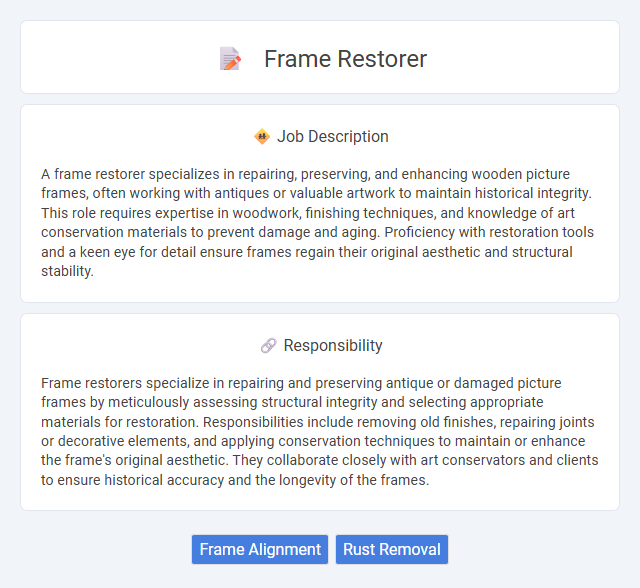 Frame Restorer

Job Description

A frame restorer specializes in repairing, preserving, and enhancing wooden picture frames, often working with antiques or valuable artwork to maintain historical integrity. This role requires expertise in woodwork, finishing techniques, and knowledge of art conservation materials to prevent damage and aging. Proficiency with restoration tools and a keen eye for detail ensure frames regain their original aesthetic and structural stability.

Responsibility

Frame restorers specialize in repairing and preserving antique or damaged picture frames by meticulously assessing structural integrity and selecting appropriate materials for restoration. Responsibilities include removing old finishes, repairing joints or decorative elements, and applying conservation techniques to maintain or enhance the frame's original aesthetic. They collaborate closely with art conservators and clients to ensure historical accuracy and the longevity of the frames.

Frame Alignment
Rust Removal