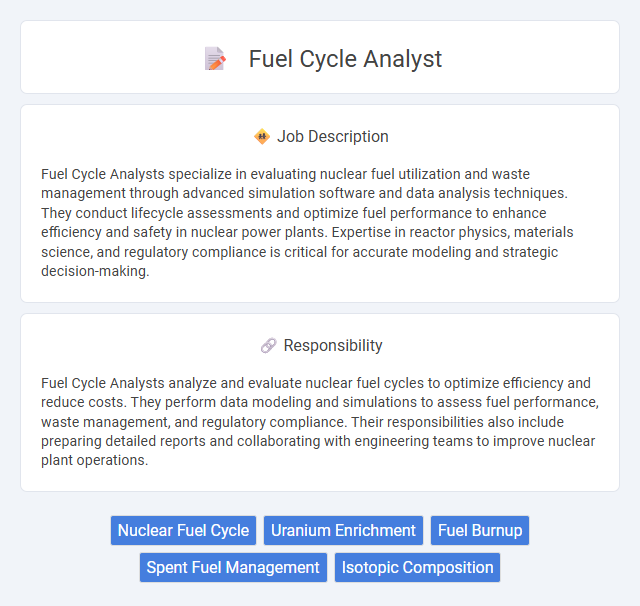 Fuel Cycle Analyst

Job Description

Fuel Cycle Analysts specialize in evaluating nuclear fuel utilization and waste management through advanced simulation software and data analysis techniques. They conduct lifecycle assessments and optimize fuel performance to enhance efficiency and safety in nuclear power plants. Expertise in reactor physics, materials science, and regulatory compliance is critical for accurate modeling and strategic decision-making.

Responsibility

Fuel Cycle Analysts analyze and evaluate nuclear fuel cycles to optimize efficiency and reduce costs. They perform data modeling and simulations to assess fuel performance, waste management, and regulatory compliance. Their responsibilities also include preparing detailed reports and collaborating with engineering teams to improve nuclear plant operations.

Nuclear Fuel Cycle
Uranium Enrichment
Fuel Burnup
Spent Fuel Management
Isotopic Composition