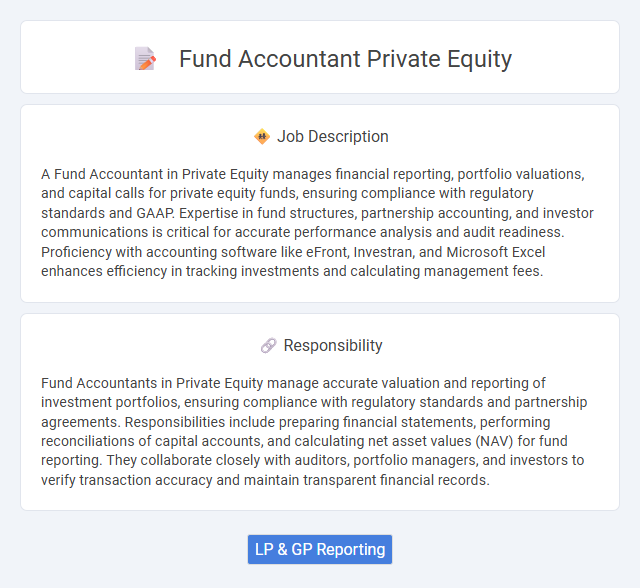 Fund Accountant Private Equity

Job Description

A Fund Accountant in Private Equity manages financial reporting, portfolio valuations, and capital calls for private equity funds, ensuring compliance with regulatory standards and GAAP. Expertise in fund structures, partnership accounting, and investor communications is critical for accurate performance analysis and audit readiness. Proficiency with accounting software like eFront, Investran, and Microsoft Excel enhances efficiency in tracking investments and calculating management fees.

Responsibility

Fund Accountants in Private Equity manage accurate valuation and reporting of investment portfolios, ensuring compliance with regulatory standards and partnership agreements. Responsibilities include preparing financial statements, performing reconciliations of capital accounts, and calculating net asset values (NAV) for fund reporting. They collaborate closely with auditors, portfolio managers, and investors to verify transaction accuracy and maintain transparent financial records.

LP & GP Reporting