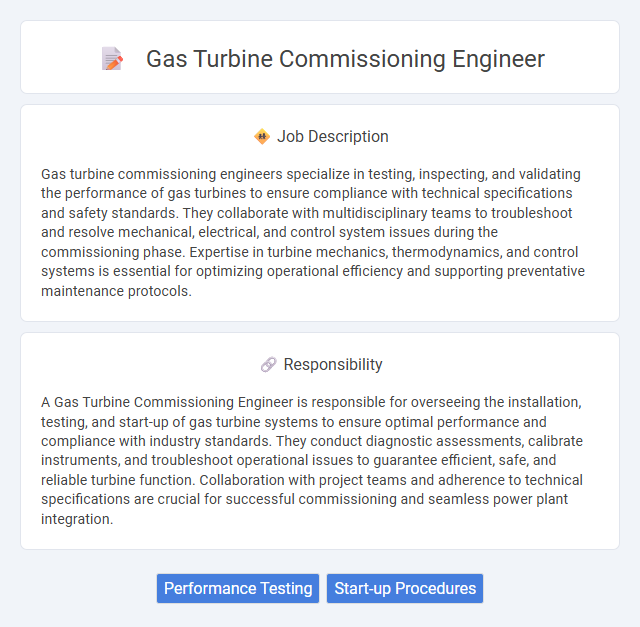 Gas Turbine Commissioning Engineer

Job Description

Gas turbine commissioning engineers specialize in testing, inspecting, and validating the performance of gas turbines to ensure compliance with technical specifications and safety standards. They collaborate with multidisciplinary teams to troubleshoot and resolve mechanical, electrical, and control system issues during the commissioning phase. Expertise in turbine mechanics, thermodynamics, and control systems is essential for optimizing operational efficiency and supporting preventative maintenance protocols.

Responsibility

A Gas Turbine Commissioning Engineer is responsible for overseeing the installation, testing, and start-up of gas turbine systems to ensure optimal performance and compliance with industry standards. They conduct diagnostic assessments, calibrate instruments, and troubleshoot operational issues to guarantee efficient, safe, and reliable turbine function. Collaboration with project teams and adherence to technical specifications are crucial for successful commissioning and seamless power plant integration.

Performance Testing
Start-up Procedures