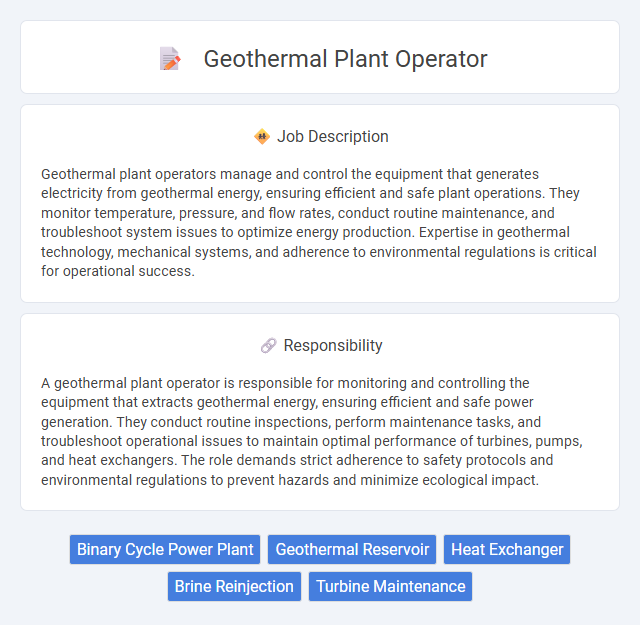 Geothermal Plant Operator

Job Description

Geothermal plant operators manage and control the equipment that generates electricity from geothermal energy, ensuring efficient and safe plant operations. They monitor temperature, pressure, and flow rates, conduct routine maintenance, and troubleshoot system issues to optimize energy production. Expertise in geothermal technology, mechanical systems, and adherence to environmental regulations is critical for operational success.

Responsibility

A geothermal plant operator is responsible for monitoring and controlling the equipment that extracts geothermal energy, ensuring efficient and safe power generation. They conduct routine inspections, perform maintenance tasks, and troubleshoot operational issues to maintain optimal performance of turbines, pumps, and heat exchangers. The role demands strict adherence to safety protocols and environmental regulations to prevent hazards and minimize ecological impact.

Binary Cycle Power Plant
Geothermal Reservoir
Heat Exchanger
Brine Reinjection
Turbine Maintenance