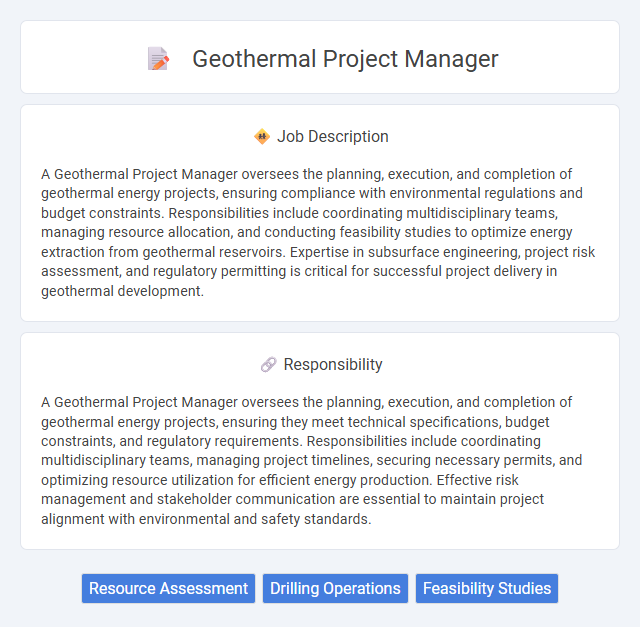 Geothermal Project Manager

Job Description

A Geothermal Project Manager oversees the planning, execution, and completion of geothermal energy projects, ensuring compliance with environmental regulations and budget constraints. Responsibilities include coordinating multidisciplinary teams, managing resource allocation, and conducting feasibility studies to optimize energy extraction from geothermal reservoirs. Expertise in subsurface engineering, project risk assessment, and regulatory permitting is critical for successful project delivery in geothermal development.

Responsibility

A Geothermal Project Manager oversees the planning, execution, and completion of geothermal energy projects, ensuring they meet technical specifications, budget constraints, and regulatory requirements. Responsibilities include coordinating multidisciplinary teams, managing project timelines, securing necessary permits, and optimizing resource utilization for efficient energy production. Effective risk management and stakeholder communication are essential to maintain project alignment with environmental and safety standards.

Resource Assessment
Drilling Operations
Feasibility Studies