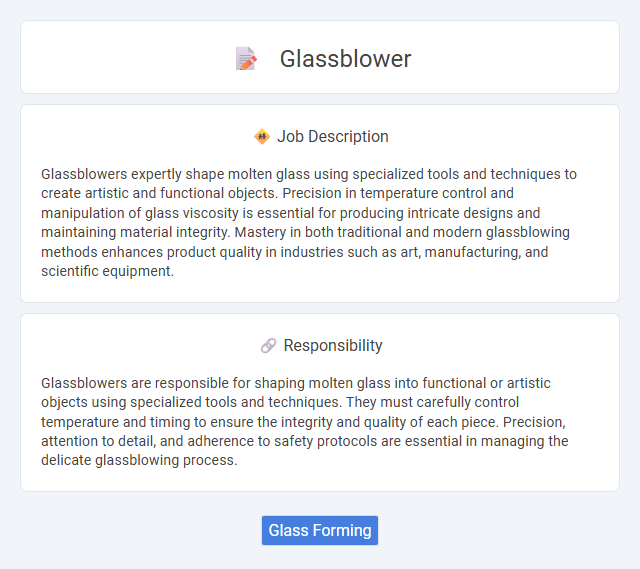 Glassblower

Job Description

Glassblowers expertly shape molten glass using specialized tools and techniques to create artistic and functional objects. Precision in temperature control and manipulation of glass viscosity is essential for producing intricate designs and maintaining material integrity. Mastery in both traditional and modern glassblowing methods enhances product quality in industries such as art, manufacturing, and scientific equipment.

Responsibility

Glassblowers are responsible for shaping molten glass into functional or artistic objects using specialized tools and techniques. They must carefully control temperature and timing to ensure the integrity and quality of each piece. Precision, attention to detail, and adherence to safety protocols are essential in managing the delicate glassblowing process.

Glass Forming