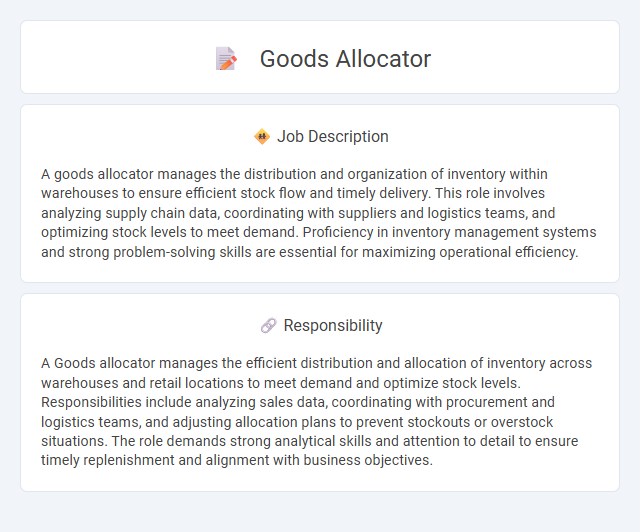 Goods Allocator

Job Description

A goods allocator manages the distribution and organization of inventory within warehouses to ensure efficient stock flow and timely delivery. This role involves analyzing supply chain data, coordinating with suppliers and logistics teams, and optimizing stock levels to meet demand. Proficiency in inventory management systems and strong problem-solving skills are essential for maximizing operational efficiency.

Responsibility

A Goods allocator manages the efficient distribution and allocation of inventory across warehouses and retail locations to meet demand and optimize stock levels. Responsibilities include analyzing sales data, coordinating with procurement and logistics teams, and adjusting allocation plans to prevent stockouts or overstock situations. The role demands strong analytical skills and attention to detail to ensure timely replenishment and alignment with business objectives.