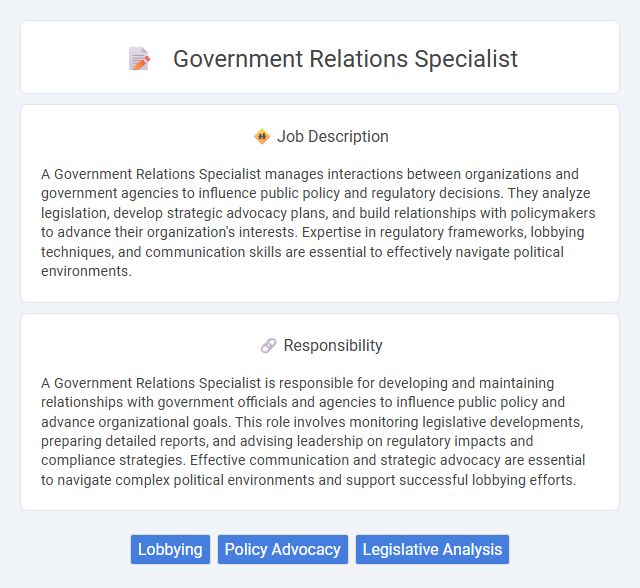 Government Relations Specialist

Job Description

A Government Relations Specialist manages interactions between organizations and government agencies to influence public policy and regulatory decisions. They analyze legislation, develop strategic advocacy plans, and build relationships with policymakers to advance their organization's interests. Expertise in regulatory frameworks, lobbying techniques, and communication skills are essential to effectively navigate political environments.

Responsibility

A Government Relations Specialist is responsible for developing and maintaining relationships with government officials and agencies to influence public policy and advance organizational goals. This role involves monitoring legislative developments, preparing detailed reports, and advising leadership on regulatory impacts and compliance strategies. Effective communication and strategic advocacy are essential to navigate complex political environments and support successful lobbying efforts.

Lobbying Policy Advocacy Legislative Analysis