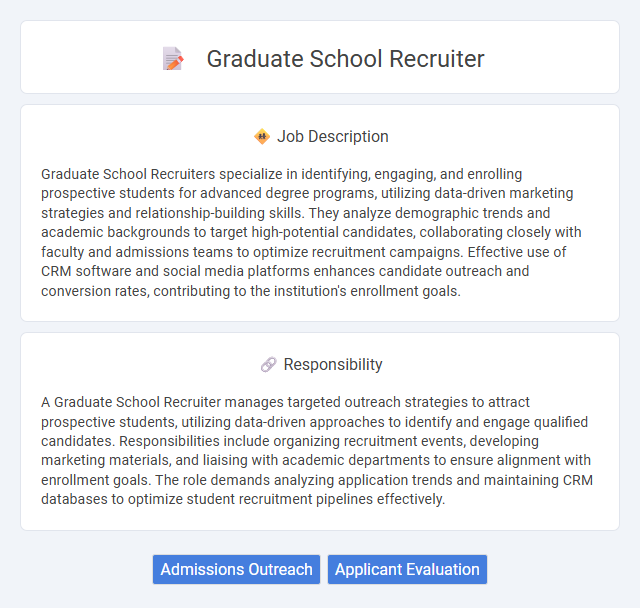 Graduate School Recruiter

Job Description

Graduate School Recruiters specialize in identifying, engaging, and enrolling prospective students for advanced degree programs, utilizing data-driven marketing strategies and relationship-building skills. They analyze demographic trends and academic backgrounds to target high-potential candidates, collaborating closely with faculty and admissions teams to optimize recruitment campaigns. Effective use of CRM software and social media platforms enhances candidate outreach and conversion rates, contributing to the institution's enrollment goals.

Responsibility

A Graduate School Recruiter manages targeted outreach strategies to attract prospective students, utilizing data-driven approaches to identify and engage qualified candidates. Responsibilities include organizing recruitment events, developing marketing materials, and liaising with academic departments to ensure alignment with enrollment goals. The role demands analyzing application trends and maintaining CRM databases to optimize student recruitment pipelines effectively.

Admissions Outreach
Applicant Evaluation