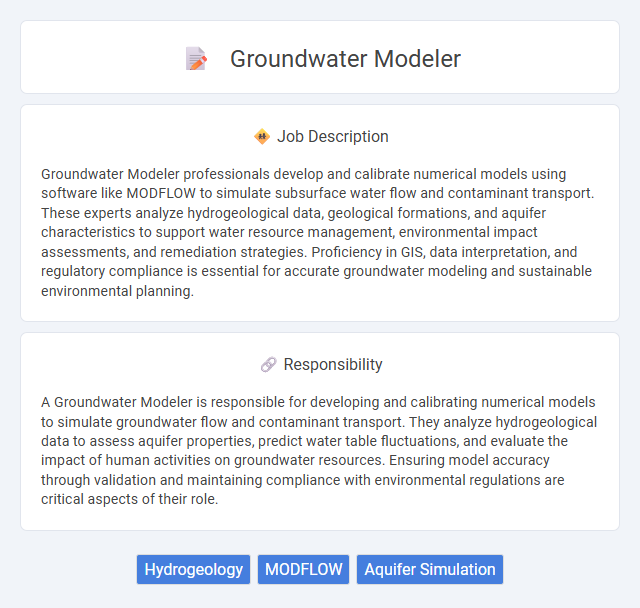 Groundwater Modeler

Job Description

Groundwater Modeler professionals develop and calibrate numerical models using software like MODFLOW to simulate subsurface water flow and contaminant transport. These experts analyze hydrogeological data, geological formations, and aquifer characteristics to support water resource management, environmental impact assessments, and remediation strategies. Proficiency in GIS, data interpretation, and regulatory compliance is essential for accurate groundwater modeling and sustainable environmental planning.

Responsibility

A Groundwater Modeler is responsible for developing and calibrating numerical models to simulate groundwater flow and contaminant transport. They analyze hydrogeological data to assess aquifer properties, predict water table fluctuations, and evaluate the impact of human activities on groundwater resources. Ensuring model accuracy through validation and maintaining compliance with environmental regulations are critical aspects of their role.

Hydrogeology MODFLOW Aquifer Simulation