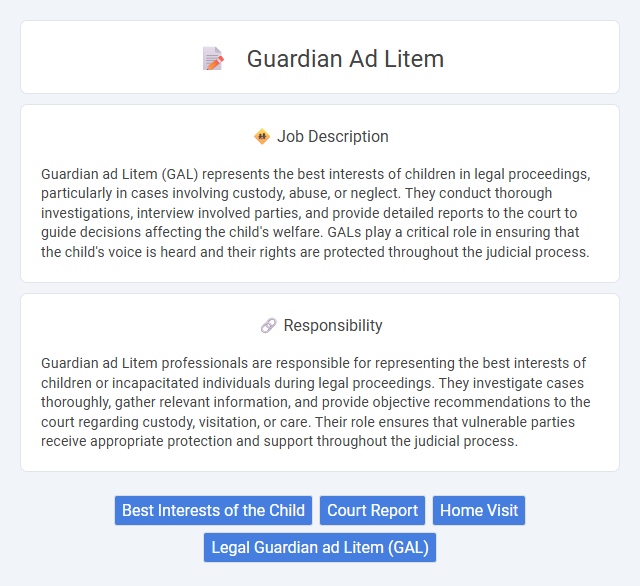 Guardian Ad Litem

Job Description

Guardian ad Litem (GAL) represents the best interests of children in legal proceedings, particularly in cases involving custody, abuse, or neglect. They conduct thorough investigations, interview involved parties, and provide detailed reports to the court to guide decisions affecting the child's welfare. GALs play a critical role in ensuring that the child's voice is heard and their rights are protected throughout the judicial process.

Responsibility

Guardian ad Litem professionals are responsible for representing the best interests of children or incapacitated individuals during legal proceedings. They investigate cases thoroughly, gather relevant information, and provide objective recommendations to the court regarding custody, visitation, or care. Their role ensures that vulnerable parties receive appropriate protection and support throughout the judicial process.

Best Interests of the Child
Court Report
Home Visit
Legal Guardian ad Litem (GAL)