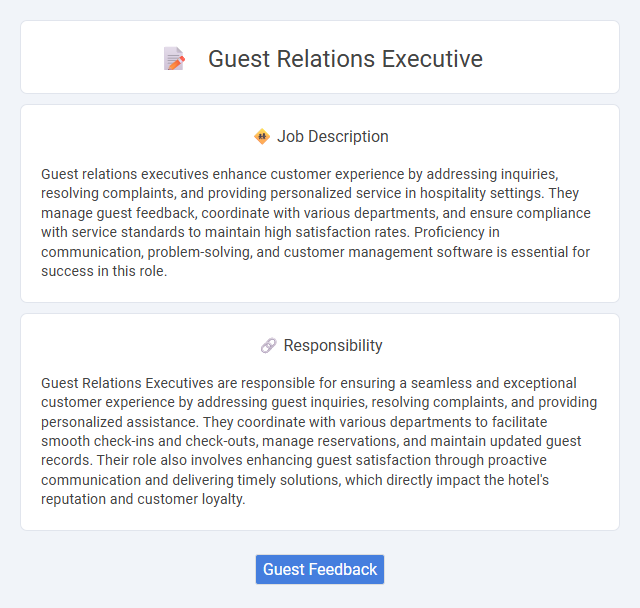 Guest Relations Executive

Job Description

Guest relations executives enhance customer experience by addressing inquiries, resolving complaints, and providing personalized service in hospitality settings. They manage guest feedback, coordinate with various departments, and ensure compliance with service standards to maintain high satisfaction rates. Proficiency in communication, problem-solving, and customer management software is essential for success in this role.

Responsibility

Guest Relations Executives are responsible for ensuring a seamless and exceptional customer experience by addressing guest inquiries, resolving complaints, and providing personalized assistance. They coordinate with various departments to facilitate smooth check-ins and check-outs, manage reservations, and maintain updated guest records. Their role also involves enhancing guest satisfaction through proactive communication and delivering timely solutions, which directly impact the hotel's reputation and customer loyalty.

Guest Feedback