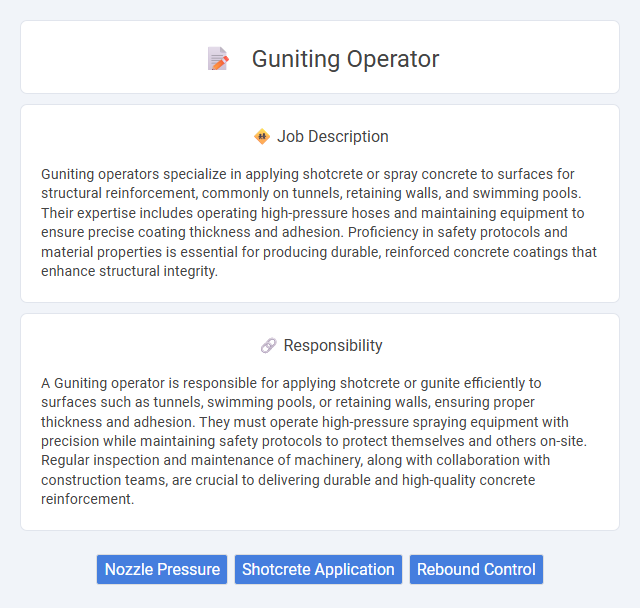 Guniting Operator

Job Description

Guniting operators specialize in applying shotcrete or spray concrete to surfaces for structural reinforcement, commonly on tunnels, retaining walls, and swimming pools. Their expertise includes operating high-pressure hoses and maintaining equipment to ensure precise coating thickness and adhesion. Proficiency in safety protocols and material properties is essential for producing durable, reinforced concrete coatings that enhance structural integrity.

Responsibility

A Guniting operator is responsible for applying shotcrete or gunite efficiently to surfaces such as tunnels, swimming pools, or retaining walls, ensuring proper thickness and adhesion. They must operate high-pressure spraying equipment with precision while maintaining safety protocols to protect themselves and others on-site. Regular inspection and maintenance of machinery, along with collaboration with construction teams, are crucial to delivering durable and high-quality concrete reinforcement.

Nozzle Pressure
Shotcrete Application
Rebound Control