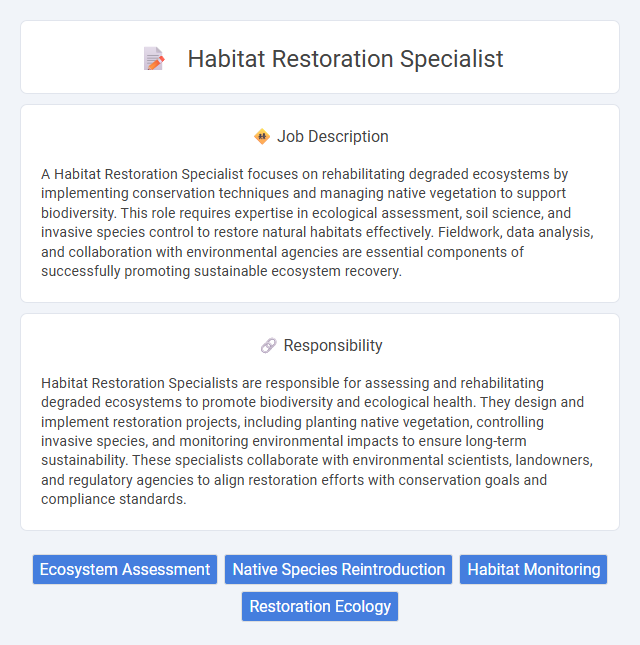 Habitat Restoration Specialist

Job Description

A Habitat Restoration Specialist focuses on rehabilitating degraded ecosystems by implementing conservation techniques and managing native vegetation to support biodiversity. This role requires expertise in ecological assessment, soil science, and invasive species control to restore natural habitats effectively. Fieldwork, data analysis, and collaboration with environmental agencies are essential components of successfully promoting sustainable ecosystem recovery.

Responsibility

Habitat Restoration Specialists are responsible for assessing and rehabilitating degraded ecosystems to promote biodiversity and ecological health. They design and implement restoration projects, including planting native vegetation, controlling invasive species, and monitoring environmental impacts to ensure long-term sustainability. These specialists collaborate with environmental scientists, landowners, and regulatory agencies to align restoration efforts with conservation goals and compliance standards.

Ecosystem Assessment
Native Species Reintroduction
Habitat Monitoring
Restoration Ecology