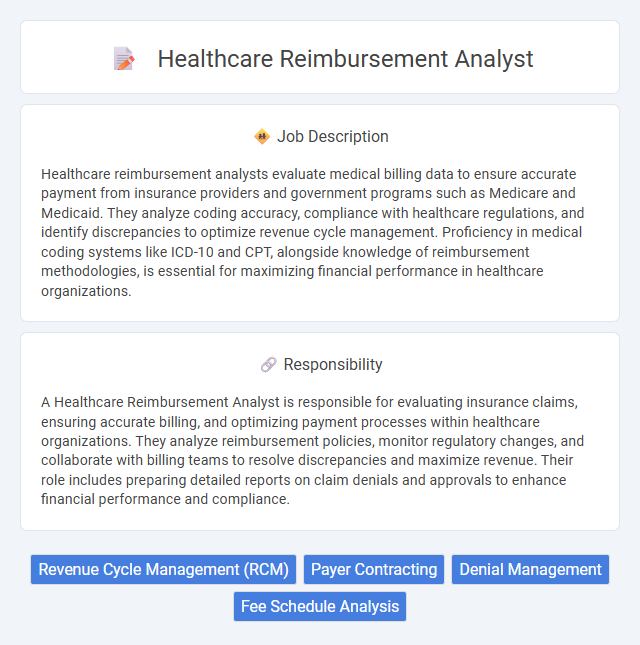 Healthcare Reimbursement Analyst

Job Description

Healthcare reimbursement analysts evaluate medical billing data to ensure accurate payment from insurance providers and government programs such as Medicare and Medicaid. They analyze coding accuracy, compliance with healthcare regulations, and identify discrepancies to optimize revenue cycle management. Proficiency in medical coding systems like ICD-10 and CPT, alongside knowledge of reimbursement methodologies, is essential for maximizing financial performance in healthcare organizations.

Responsibility

A Healthcare Reimbursement Analyst is responsible for evaluating insurance claims, ensuring accurate billing, and optimizing payment processes within healthcare organizations. They analyze reimbursement policies, monitor regulatory changes, and collaborate with billing teams to resolve discrepancies and maximize revenue. Their role includes preparing detailed reports on claim denials and approvals to enhance financial performance and compliance.

Revenue Cycle Management (RCM)
Payer Contracting
Denial Management
Fee Schedule Analysis