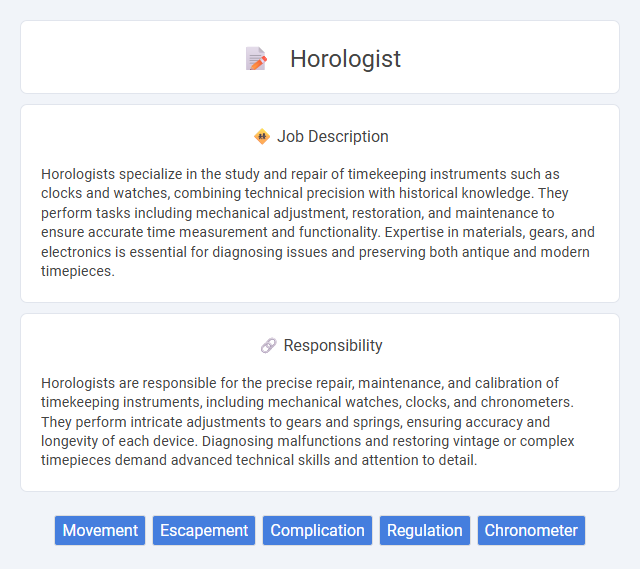 Horologist

Job Description

Horologists specialize in the study and repair of timekeeping instruments such as clocks and watches, combining technical precision with historical knowledge. They perform tasks including mechanical adjustment, restoration, and maintenance to ensure accurate time measurement and functionality. Expertise in materials, gears, and electronics is essential for diagnosing issues and preserving both antique and modern timepieces.

Responsibility

Horologists are responsible for the precise repair, maintenance, and calibration of timekeeping instruments, including mechanical watches, clocks, and chronometers. They perform intricate adjustments to gears and springs, ensuring accuracy and longevity of each device. Diagnosing malfunctions and restoring vintage or complex timepieces demand advanced technical skills and attention to detail.

Movement Escapement Complication Regulation Chronometer