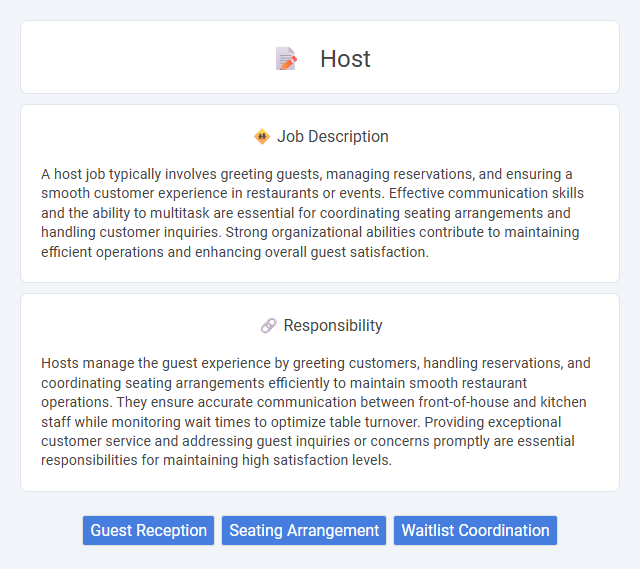 Host

Job Description

A host job typically involves greeting guests, managing reservations, and ensuring a smooth customer experience in restaurants or events. Effective communication skills and the ability to multitask are essential for coordinating seating arrangements and handling customer inquiries. Strong organizational abilities contribute to maintaining efficient operations and enhancing overall guest satisfaction.

Responsibility

Hosts manage the guest experience by greeting customers, handling reservations, and coordinating seating arrangements efficiently to maintain smooth restaurant operations. They ensure accurate communication between front-of-house and kitchen staff while monitoring wait times to optimize table turnover. Providing exceptional customer service and addressing guest inquiries or concerns promptly are essential responsibilities for maintaining high satisfaction levels.

Guest Reception
Seating Arrangement
Waitlist Coordination