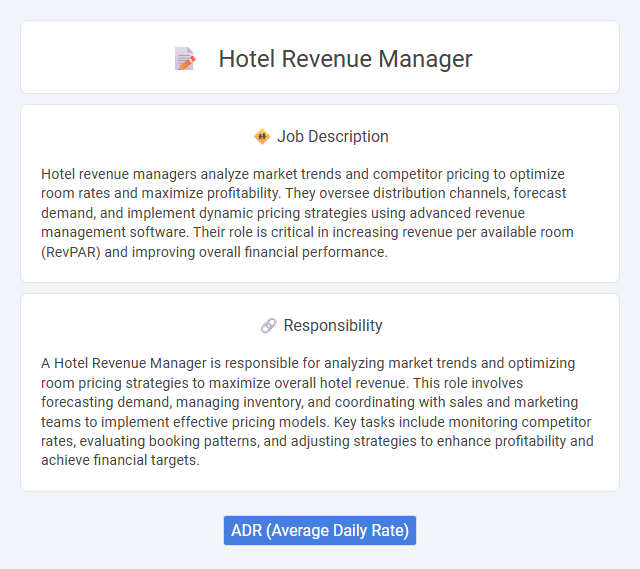 Hotel Revenue Manager

Job Description

Hotel revenue managers analyze market trends and competitor pricing to optimize room rates and maximize profitability. They oversee distribution channels, forecast demand, and implement dynamic pricing strategies using advanced revenue management software. Their role is critical in increasing revenue per available room (RevPAR) and improving overall financial performance.

Responsibility

A Hotel Revenue Manager is responsible for analyzing market trends and optimizing room pricing strategies to maximize overall hotel revenue. This role involves forecasting demand, managing inventory, and coordinating with sales and marketing teams to implement effective pricing models. Key tasks include monitoring competitor rates, evaluating booking patterns, and adjusting strategies to enhance profitability and achieve financial targets.

ADR (Average Daily Rate)