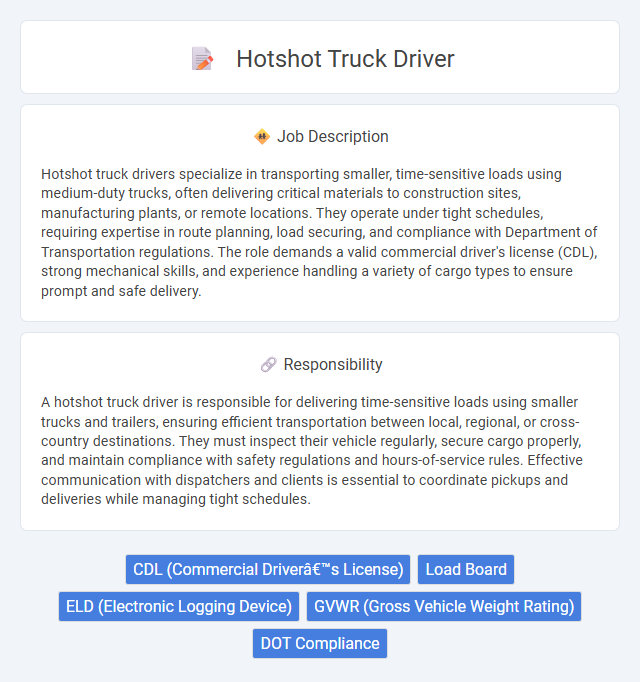 Hotshot Truck Driver

Job Description

Hotshot truck drivers specialize in transporting smaller, time-sensitive loads using medium-duty trucks, often delivering critical materials to construction sites, manufacturing plants, or remote locations. They operate under tight schedules, requiring expertise in route planning, load securing, and compliance with Department of Transportation regulations. The role demands a valid commercial driver's license (CDL), strong mechanical skills, and experience handling a variety of cargo types to ensure prompt and safe delivery.

Responsibility

A hotshot truck driver is responsible for delivering time-sensitive loads using smaller trucks and trailers, ensuring efficient transportation between local, regional, or cross-country destinations. They must inspect their vehicle regularly, secure cargo properly, and maintain compliance with safety regulations and hours-of-service rules. Effective communication with dispatchers and clients is essential to coordinate pickups and deliveries while managing tight schedules.

CDL (Commercial Driverâ€™s License)
Load Board
ELD (Electronic Logging Device)
GVWR (Gross Vehicle Weight Rating)
DOT Compliance