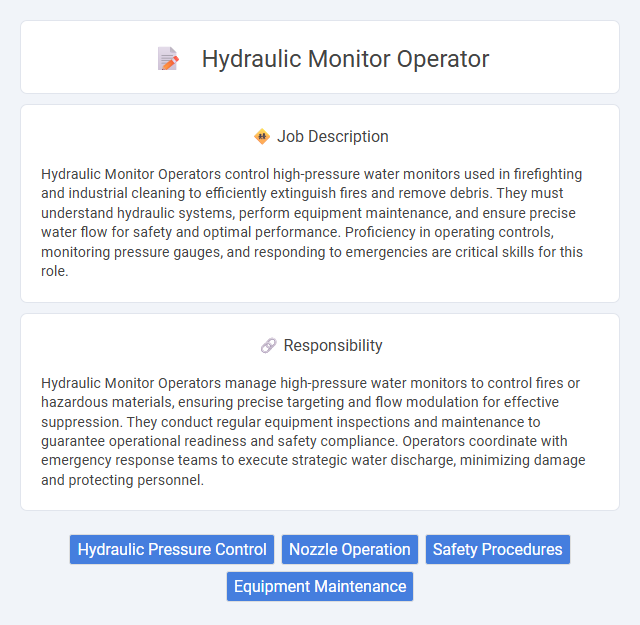 Hydraulic Monitor Operator

Job Description

Hydraulic Monitor Operators control high-pressure water monitors used in firefighting and industrial cleaning to efficiently extinguish fires and remove debris. They must understand hydraulic systems, perform equipment maintenance, and ensure precise water flow for safety and optimal performance. Proficiency in operating controls, monitoring pressure gauges, and responding to emergencies are critical skills for this role.

Responsibility

Hydraulic Monitor Operators manage high-pressure water monitors to control fires or hazardous materials, ensuring precise targeting and flow modulation for effective suppression. They conduct regular equipment inspections and maintenance to guarantee operational readiness and safety compliance. Operators coordinate with emergency response teams to execute strategic water discharge, minimizing damage and protecting personnel.

Hydraulic Pressure Control
Nozzle Operation
Safety Procedures
Equipment Maintenance