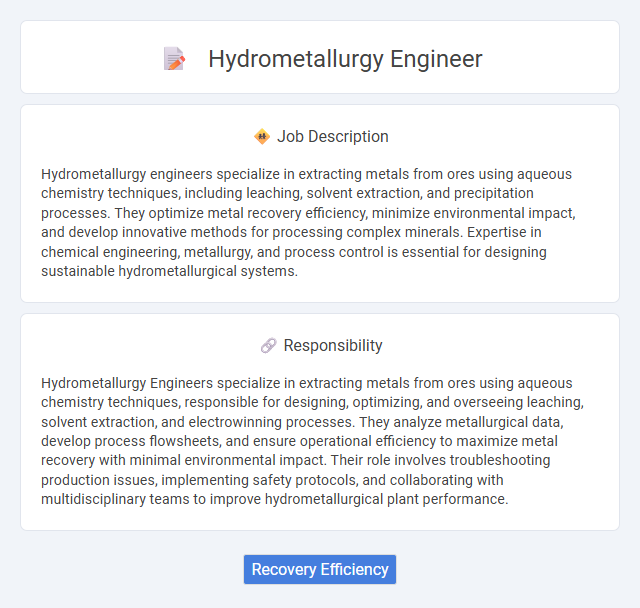 Hydrometallurgy Engineer

Job Description

Hydrometallurgy engineers specialize in extracting metals from ores using aqueous chemistry techniques, including leaching, solvent extraction, and precipitation processes. They optimize metal recovery efficiency, minimize environmental impact, and develop innovative methods for processing complex minerals. Expertise in chemical engineering, metallurgy, and process control is essential for designing sustainable hydrometallurgical systems.

Responsibility

Hydrometallurgy Engineers specialize in extracting metals from ores using aqueous chemistry techniques, responsible for designing, optimizing, and overseeing leaching, solvent extraction, and electrowinning processes. They analyze metallurgical data, develop process flowsheets, and ensure operational efficiency to maximize metal recovery with minimal environmental impact. Their role involves troubleshooting production issues, implementing safety protocols, and collaborating with multidisciplinary teams to improve hydrometallurgical plant performance.

Recovery Efficiency